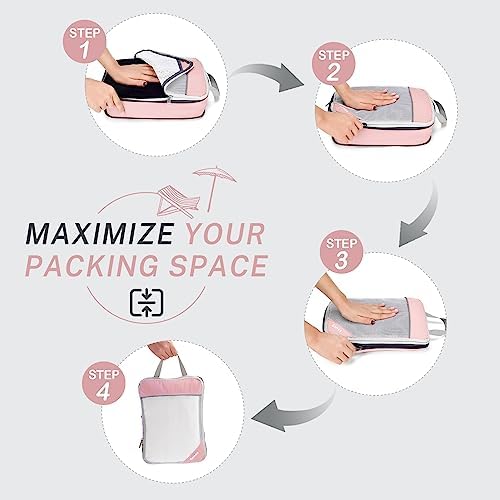 STEP 1

STEP 2

MAXIMIZE YOUR PACKING SPACE

STEP 3

STEP 4